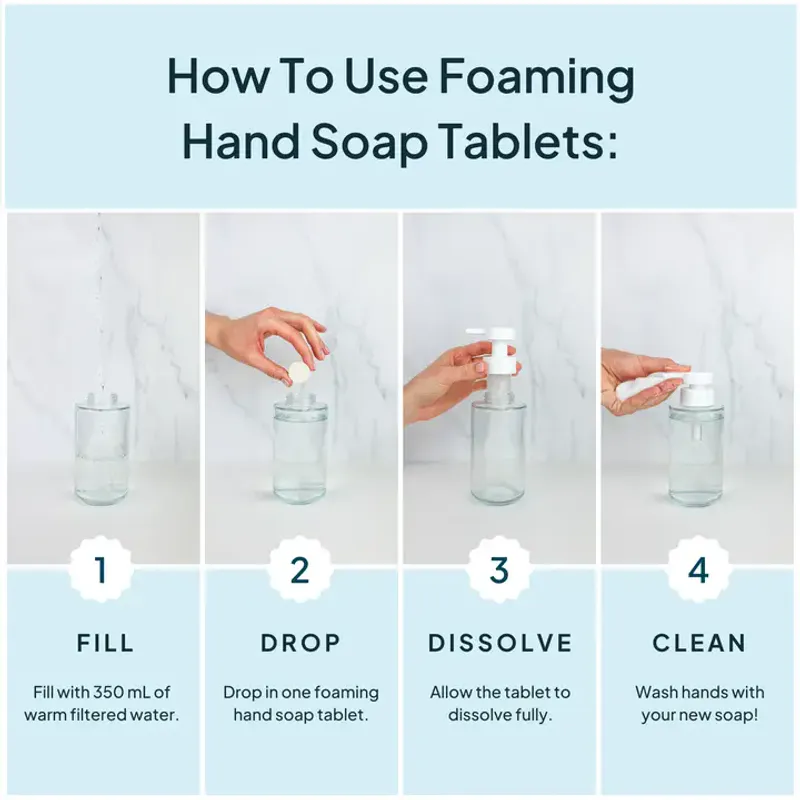 How To Use Foaming Hand Soap Tablets:

1

FILL

Fill with 350 mL of warm filtered water.

2

DROP

Drop in one foaming hand soap tablet.

3

DISSOLVE

Allow the tablet to dissolve fully.

4

CLEAN

Wash hands with your new soap!